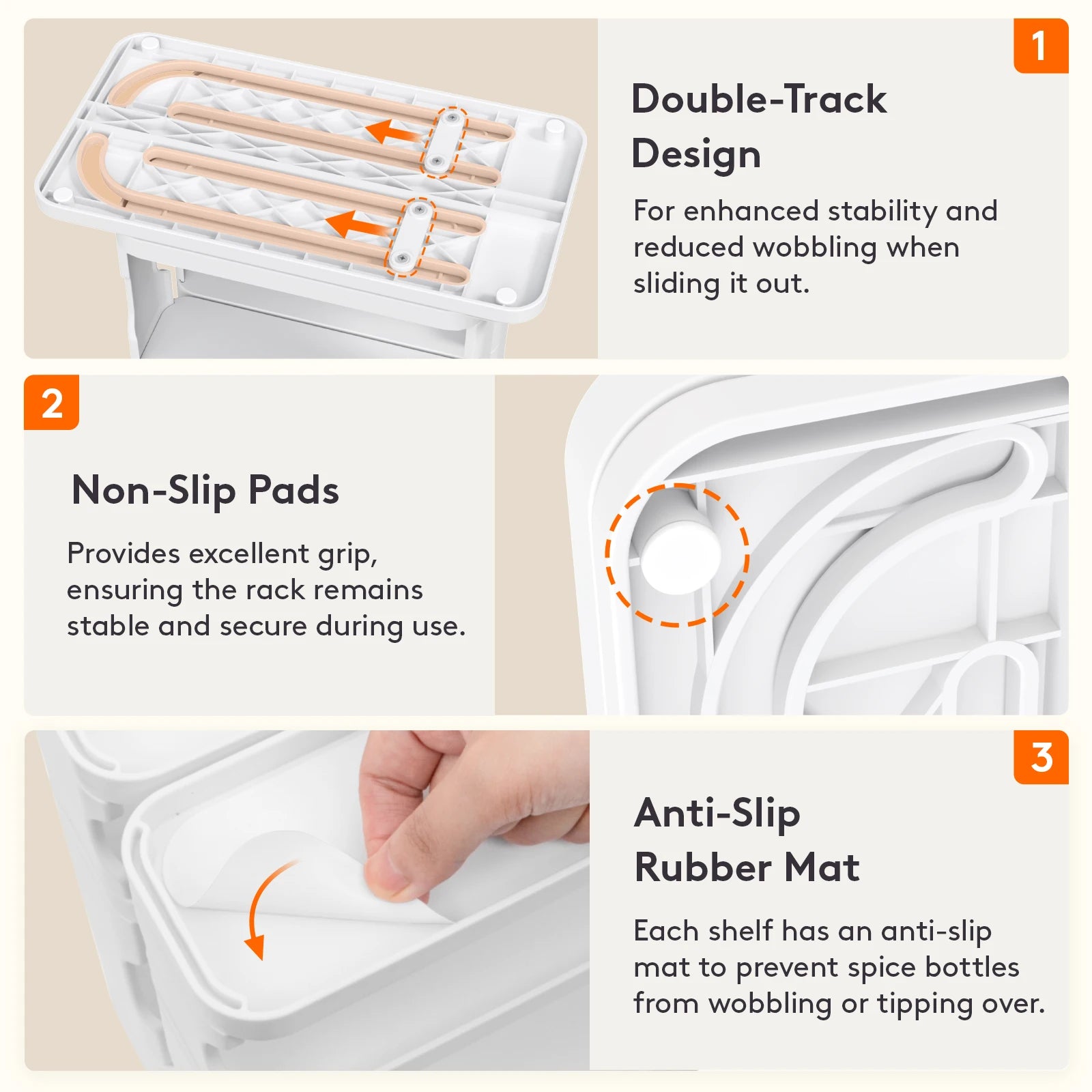 1

Double-Track Design

For enhanced stability and reduced wobbling when sliding it out.

2

Non-Slip Pads

Provides excellent grip, ensuring the rack remains stable and secure during use.

3

Anti-Slip Rubber Mat

Each shelf has an anti-slip mat to prevent spice bottles from wobbling or tipping over.