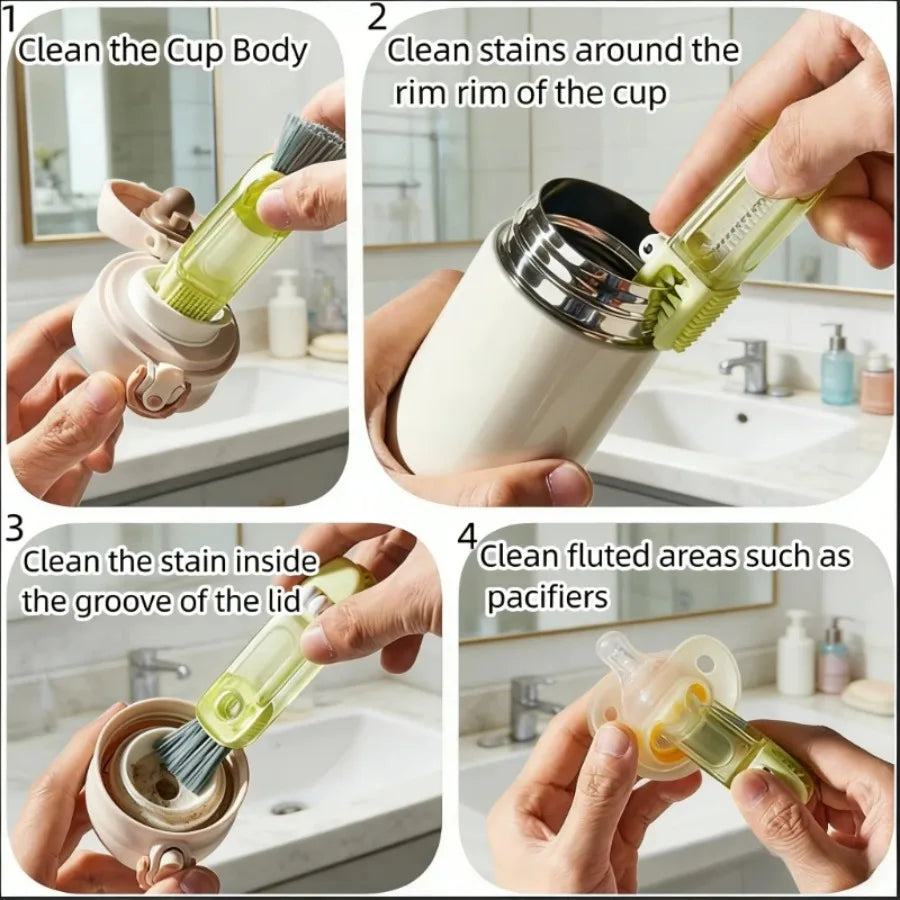 1
Clean the Cup Body

2
Clean stains around the rim rim of the cup

3
Clean the stain inside the groove of the lid

4
Clean fluted areas such as pacifiers