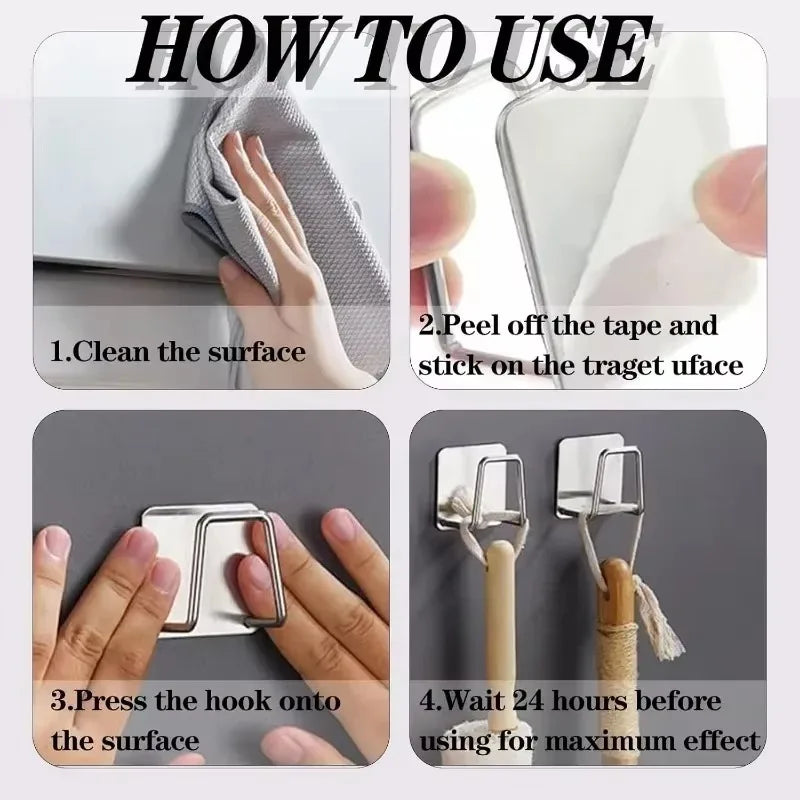 HOW TO USE

1.Clean the surface

2.Peel off the tape and stick on the traget uface

3.Press the hook onto the surface

4.Wait 24 hours before using for maximum effect