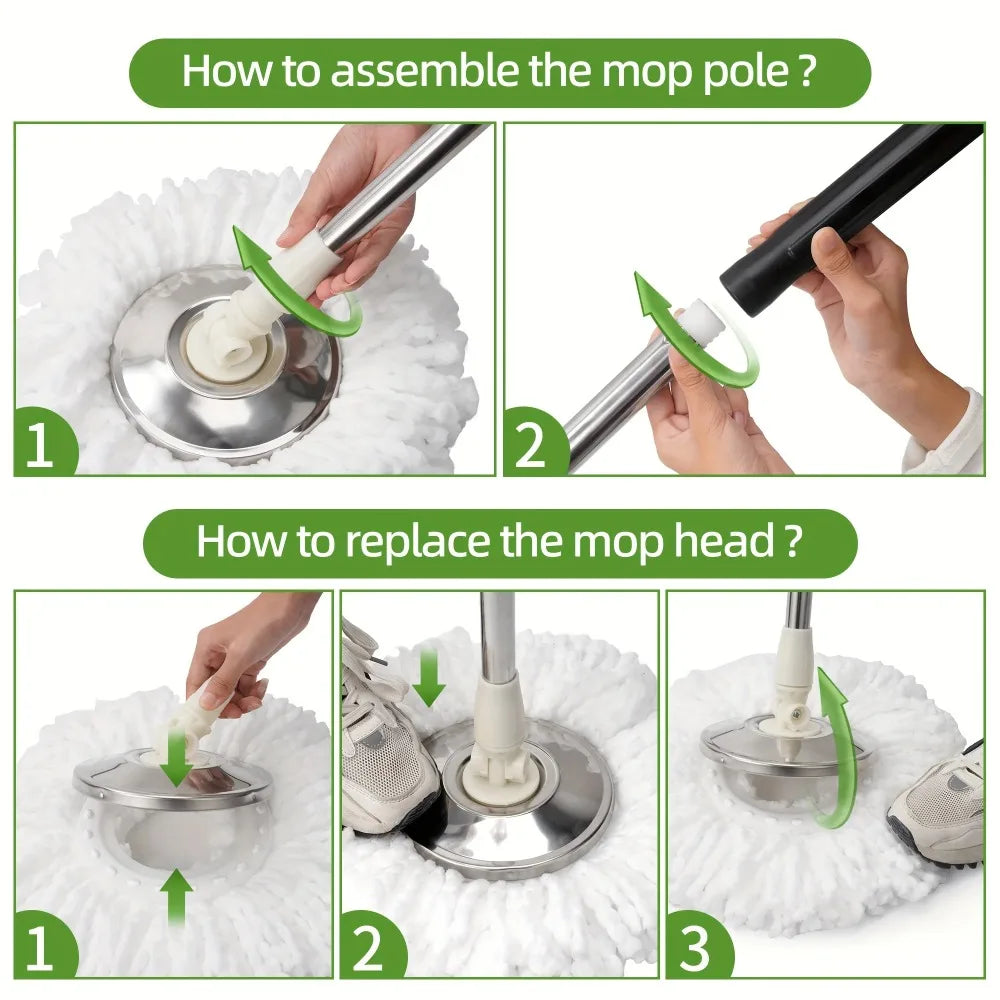 How to assemble the mop pole ?

1

2

How to replace the mop head ?

1

2

3