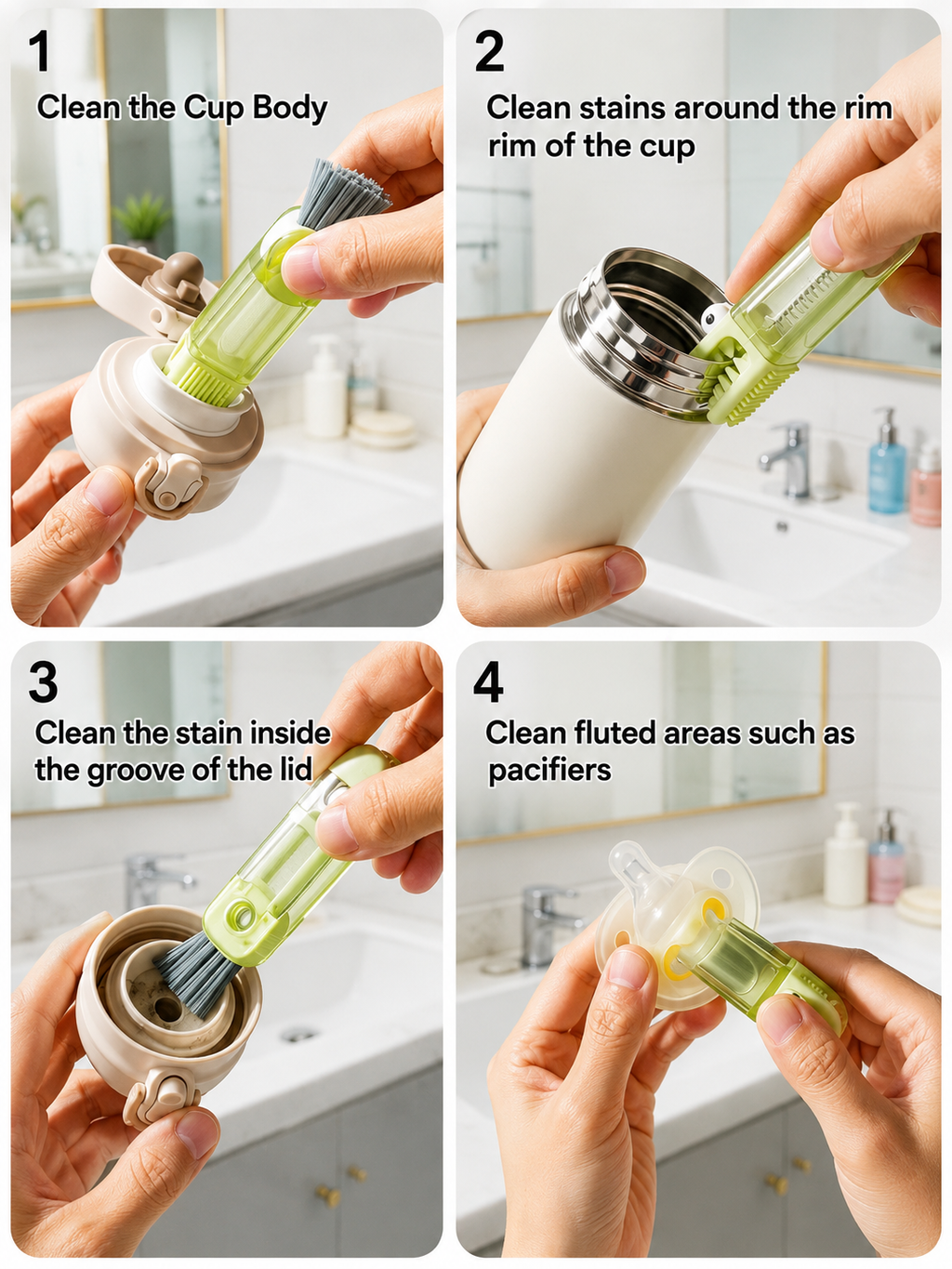 1
Clean the Cup Body

2
Clean stains around the rim rim of the cup

3
Clean the stain inside the groove of the lid

4
Clean fluted areas such as pacifiers