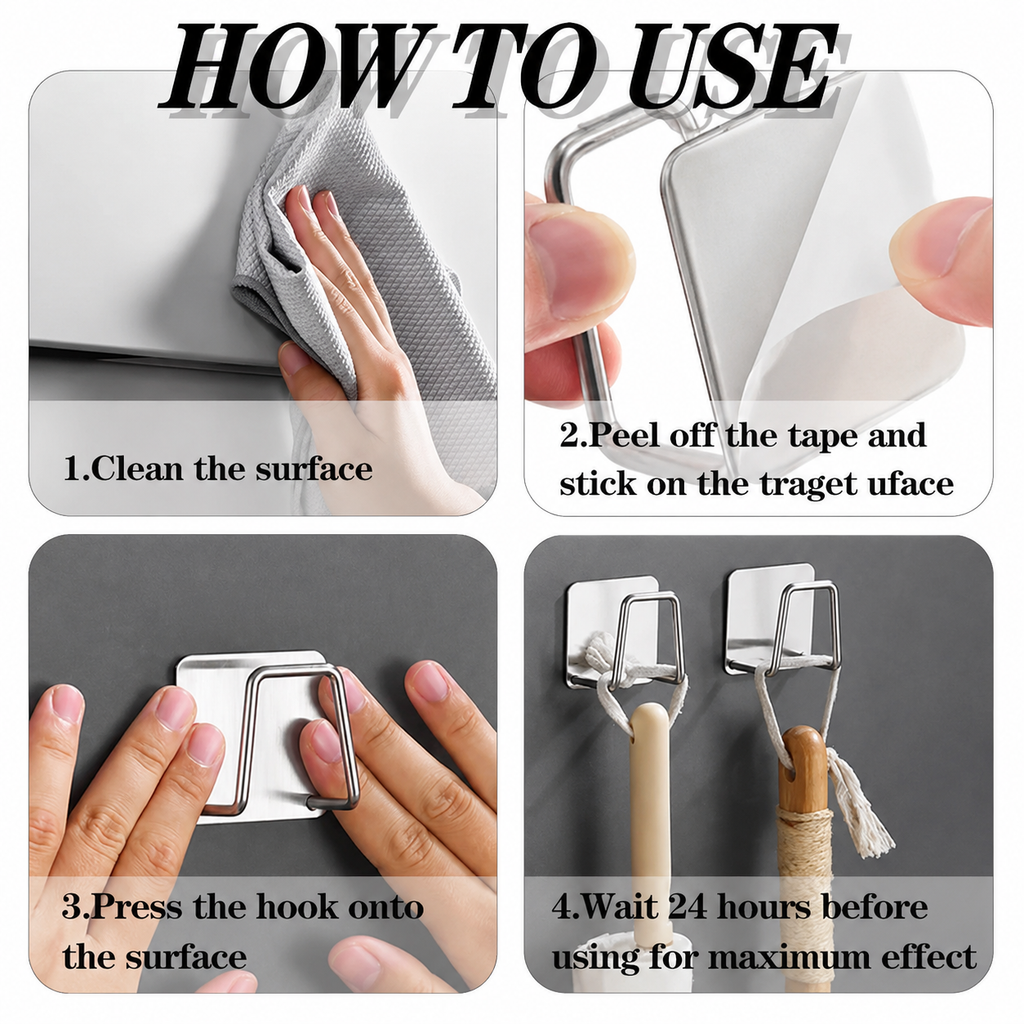 HOW TO USE

1.Clean the surface

2.Peel off the tape and stick on the traget uface

3.Press the hook onto the surface

4.Wait 24 hours before using for maximum effect